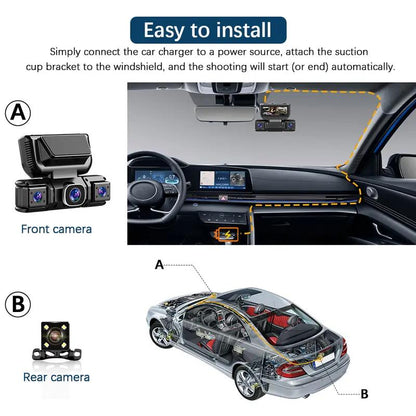 Easy to install

Simply connect the car charger to a power source, attach the suction cup bracket to the windshield, and the shooting will start (or end) automatically.

A

Front camera

A

B

Rear camera

B